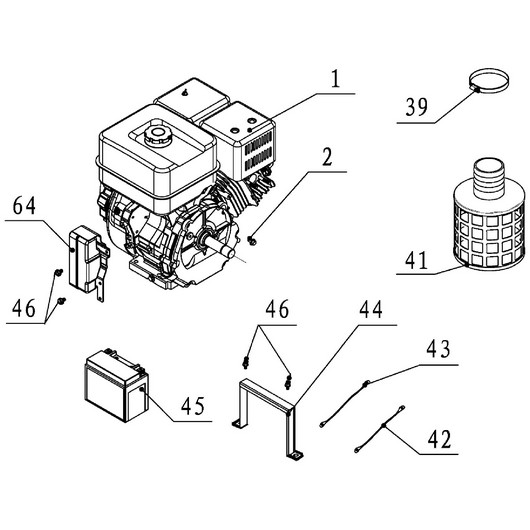 1
39
2
64
41
46
46
44
43
45
42